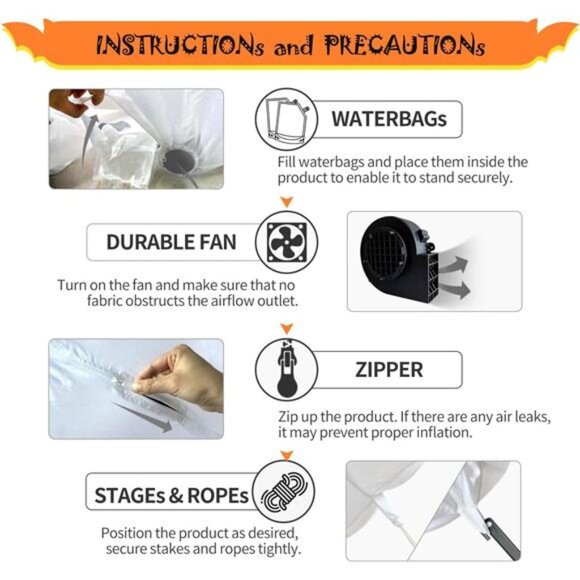 INSTRUCTIONs and PRECAUTIONs

WATERBAGs

Fill waterbags and place them inside the product to enable it to stand securely.

DURABLE FAN

Turn on the fan and make sure that no fabric obstructs the airflow outlet.

ZIPPER

Zip up the product. If there are any air leaks, it may prevent proper inflation.

STAGEs & ROPEs

Position the product as desired, secure stakes and ropes tightly.